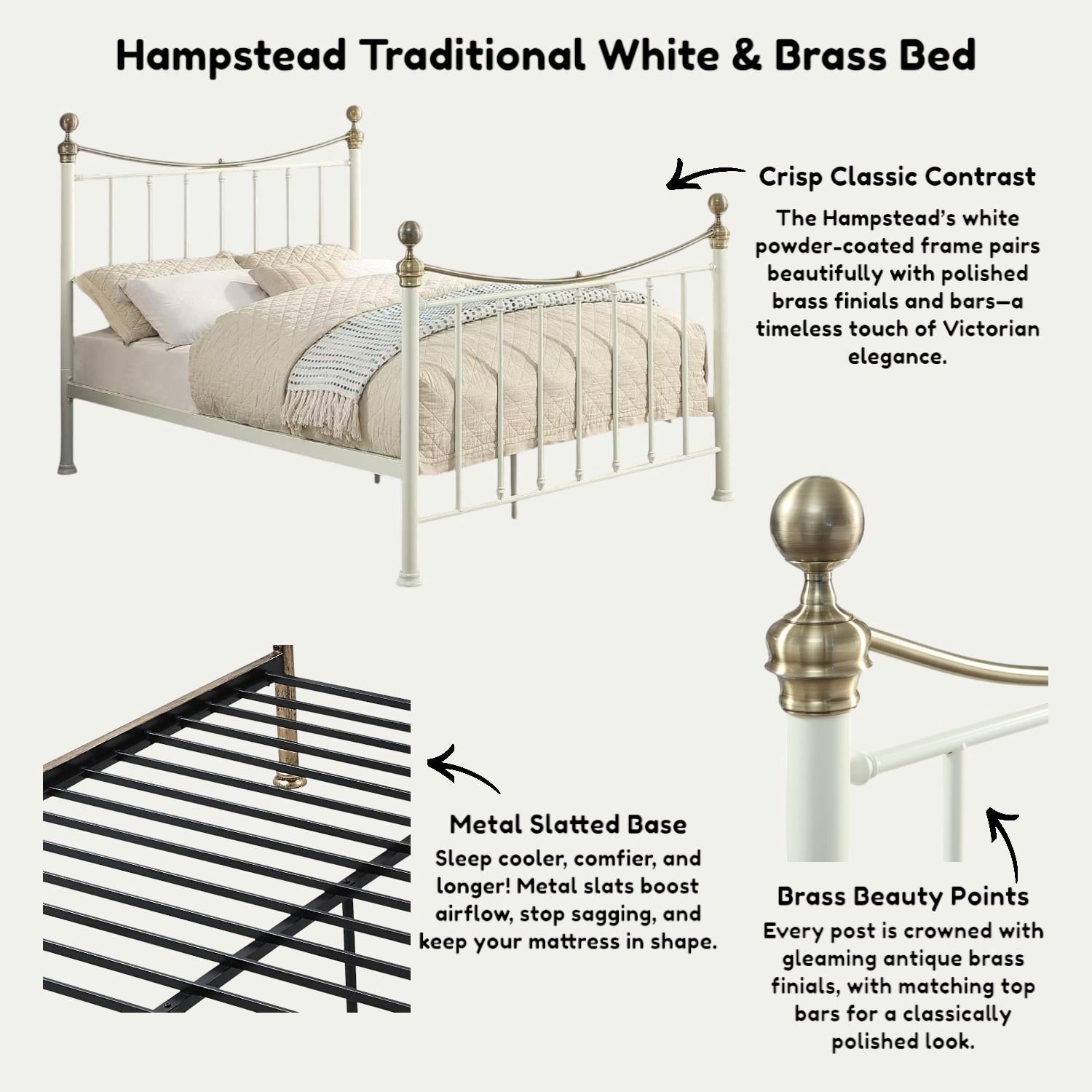 Hampstead Traditional White & Brass Bed

Crisp Classic Contrast

The Hampstead's white powder-coated frame pairs beautifully with polished brass finials and bars—a timeless touch of Victorian elegance.

Metal Slatted Base

Sleep cooler, comfier, and longer! Metal slats boost airflow, stop sagging, and keep your mattress in shape.

Brass Beauty Points

Every post is crowned with gleaming antique brass finials, with matching top bars for a classically polished look.