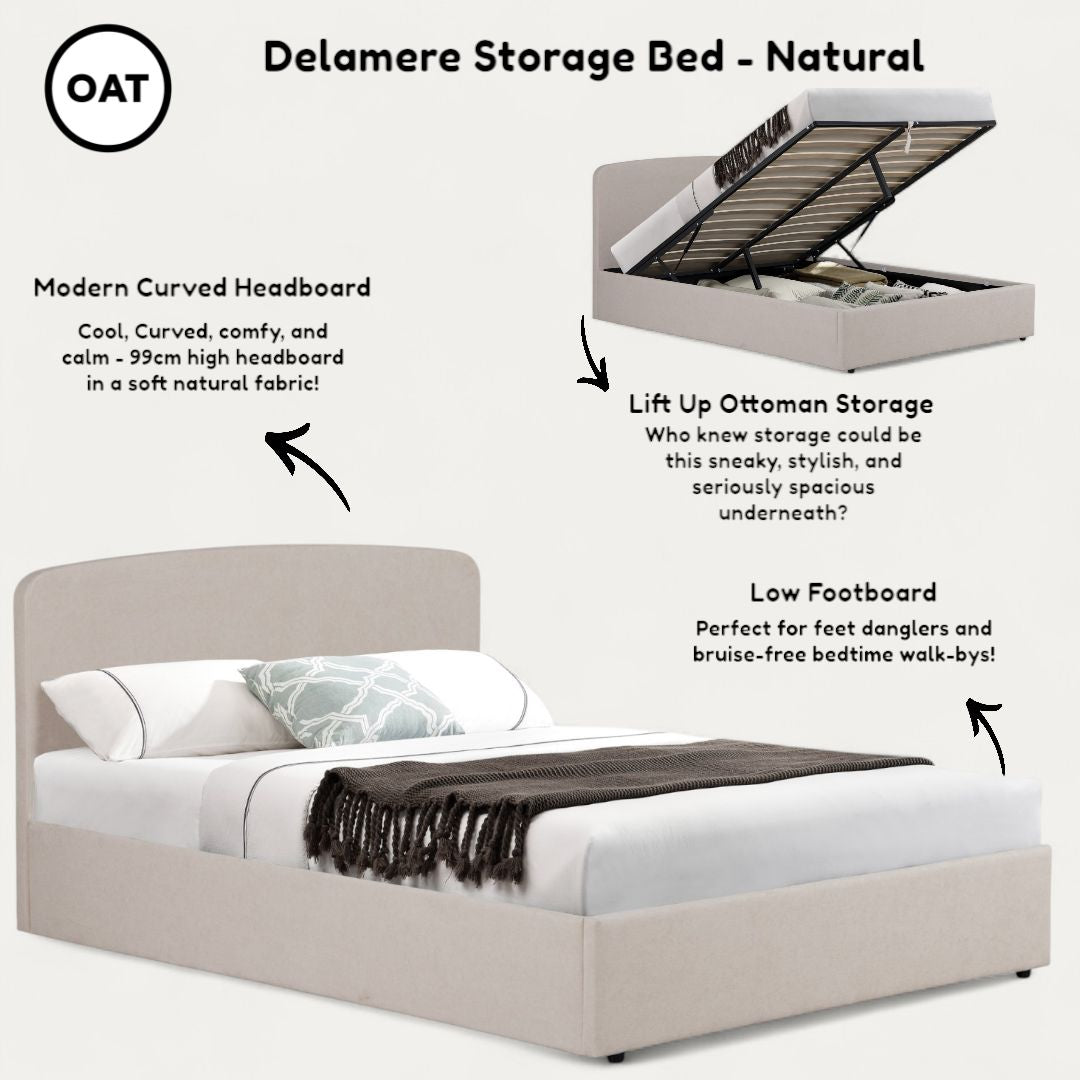 OAT

Delamere Storage Bed - Natural

Modern Curved Headboard

Cool, Curved, comfy, and calm - 99cm high headboard in a soft natural fabric!

Lift Up Ottoman Storage

Who knew storage could be this sneaky, stylish, and seriously spacious underneath?

Low Footboard

Perfect for feet danglers and bruise-free bedtime walk-bys!