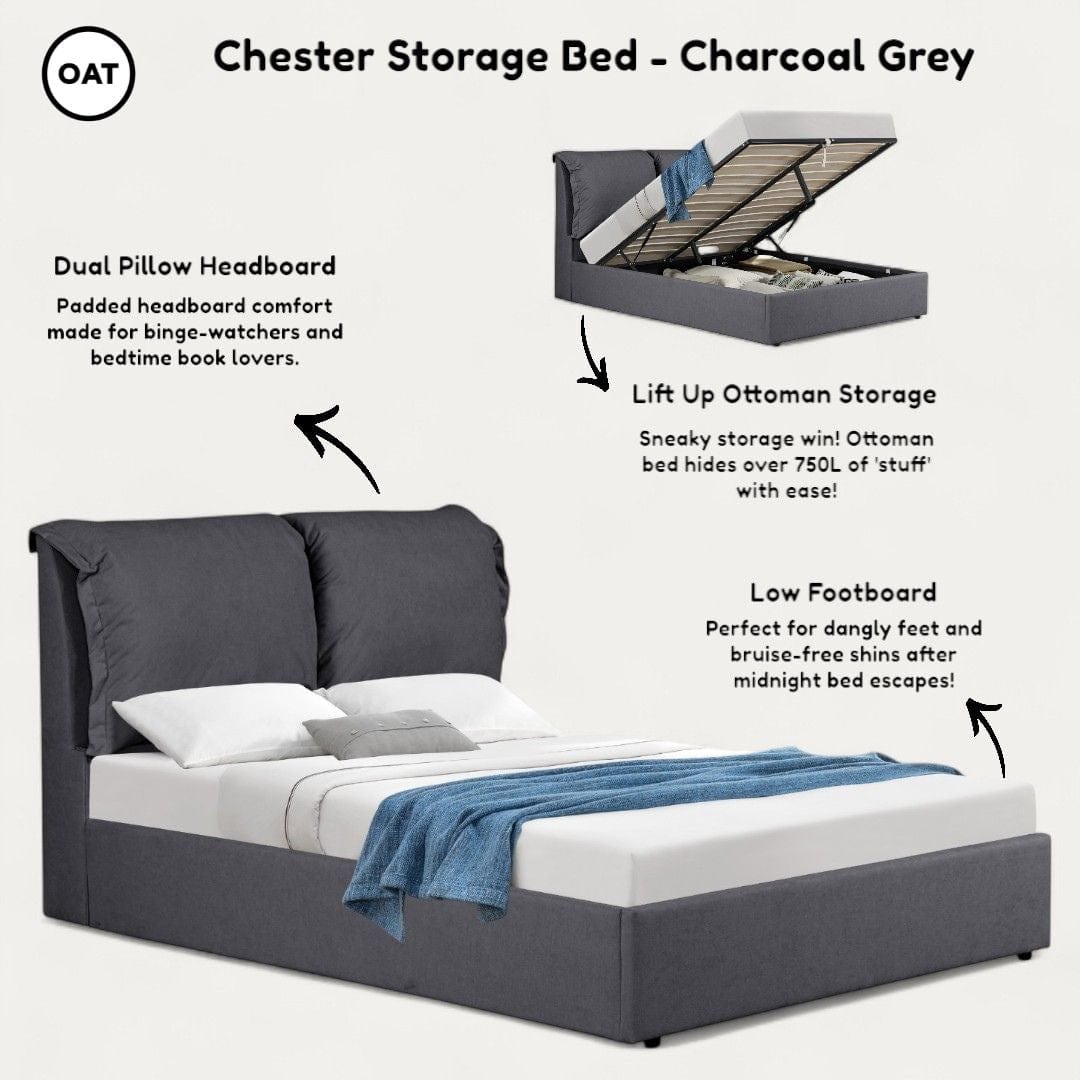 OAT

Chester Storage Bed - Charcoal Grey

Dual Pillow Headboard

Padded headboard comfort made for binge-watchers and bedtime book lovers.

Lift Up Ottoman Storage

Sneaky storage win! Ottoman bed hides over 750L of 'stuff' with ease!

Low Footboard

Perfect for dangly feet and bruise-free shins after midnight bed escapes!