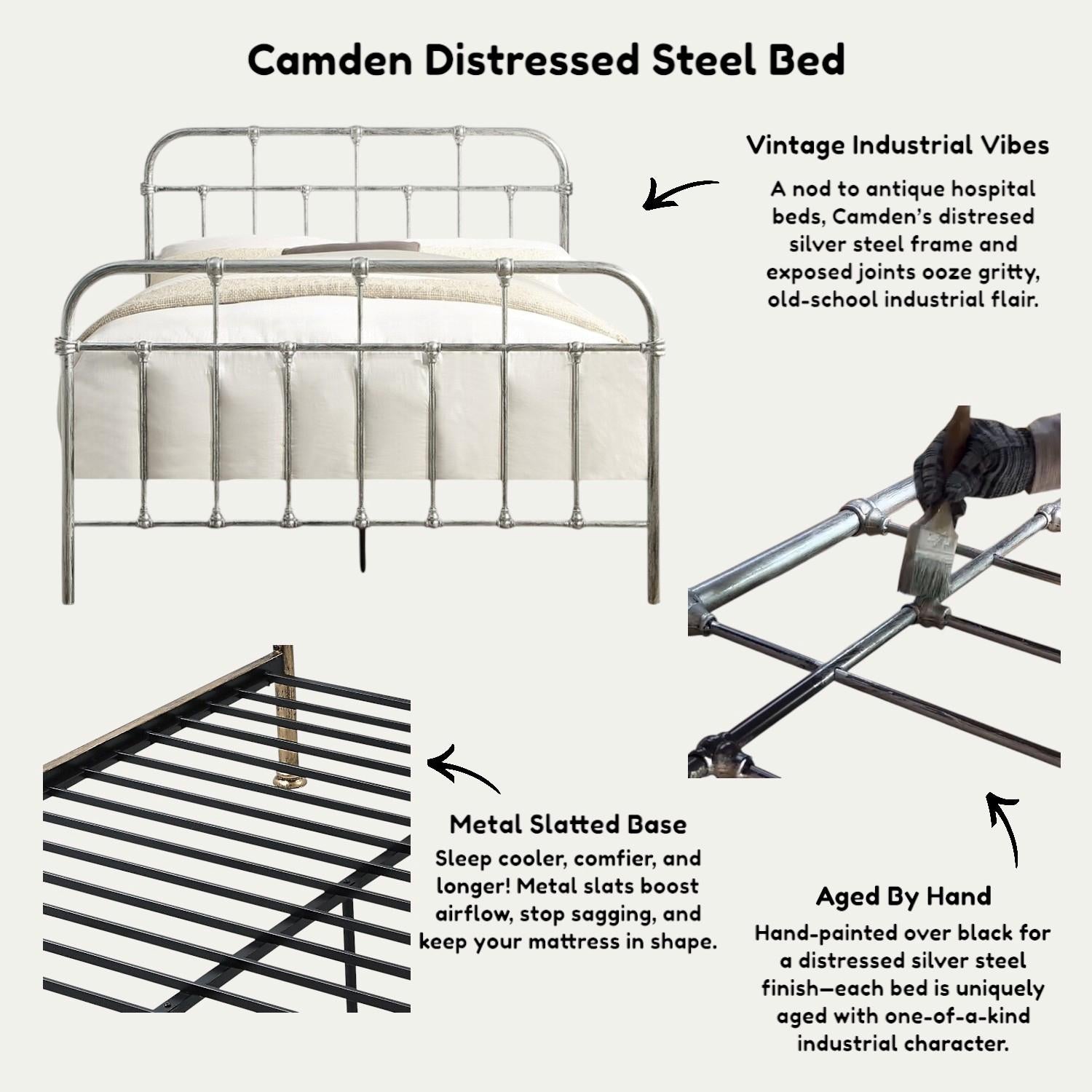 Camden Distressed Steel Bed

Vintage Industrial Vibes

A nod to antique hospital beds, Camden's distresed silver steel frame and exposed joints ooze gritty, old-school industrial flair.

Metal Slatted Base

Sleep cooler, comfier, and longer! Metal slats boost airflow, stop sagging, and keep your mattress in shape.

Aged By Hand

Hand-painted over black for a distressed silver steel finish—each bed is uniquely aged with one-of-a-kind industrial character.