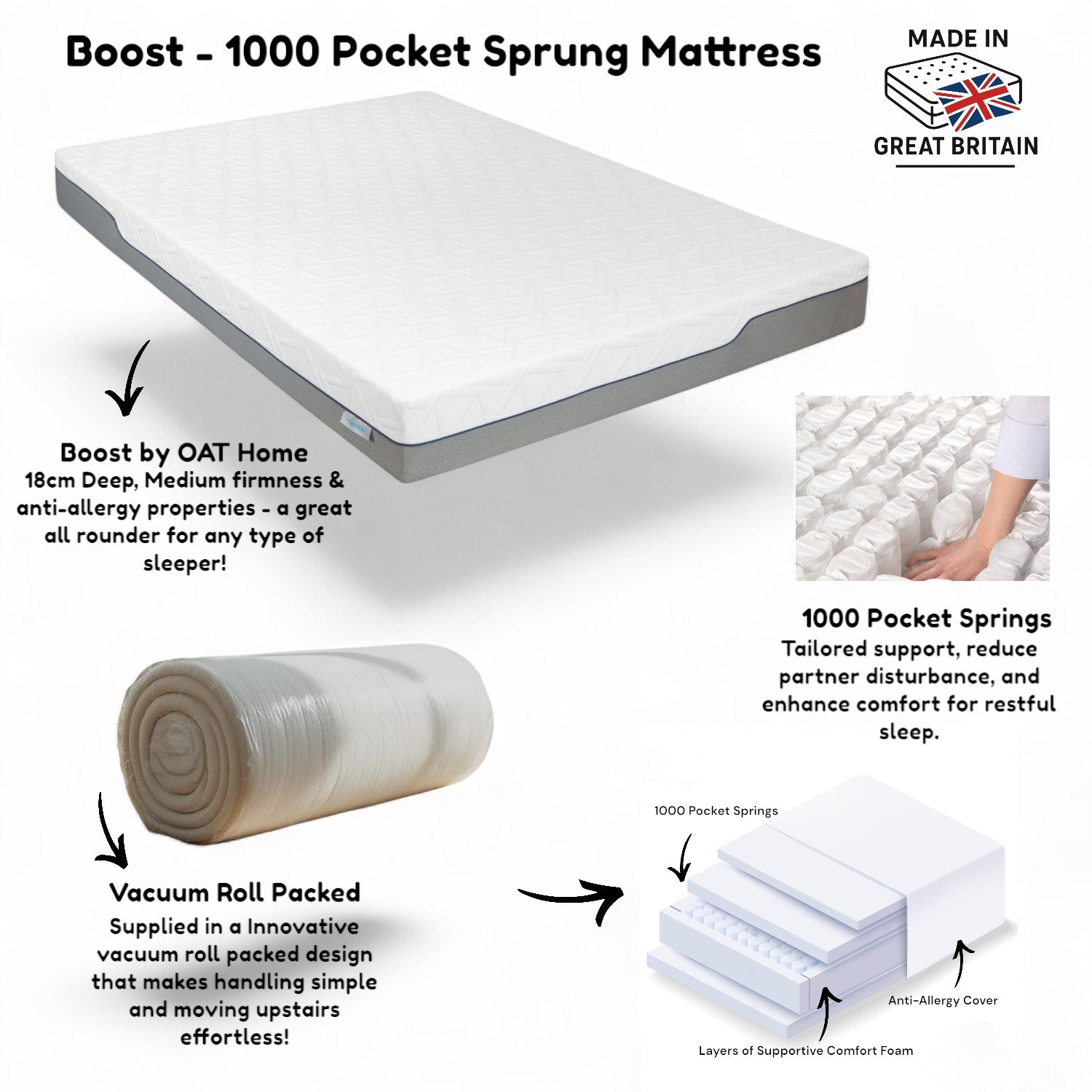 Boost - 1000 Pocket Sprung Mattress

MADE IN
GREAT BRITAIN

Boost by OAT Home
18cm Deep, Medium firmness & anti-allergy properties - a great all rounder for any type of sleeper!

1000 Pocket Springs
Tailored support, reduce partner disturbance, and enhance comfort for restful sleep.

Vacuum Roll Packed
Supplied in a Innovative vacuum roll packed design that makes handling simple and moving upstairs effortless!

1000 Pocket Springs

Anti-Allergy Cover

Layers of Supportive Comfort Foam